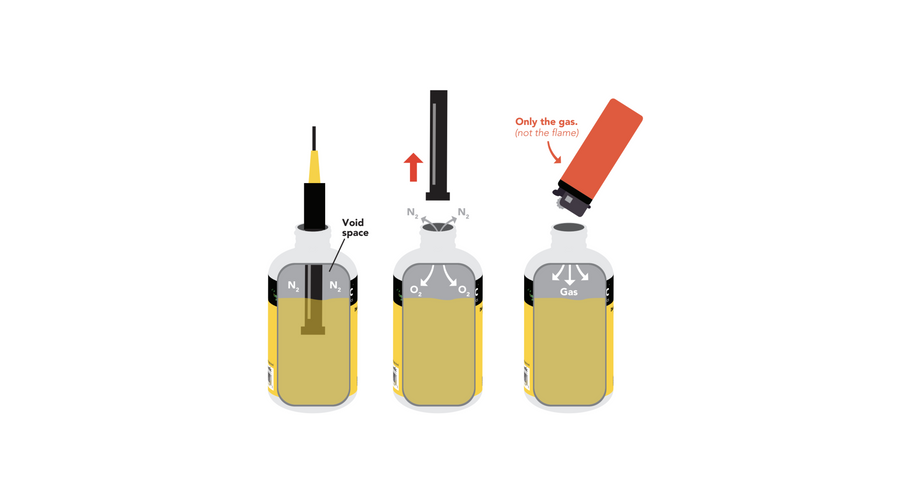 Void space

$N_2$ $N_2$

$N_2$ $N_2$

$O_2$ $O_2$

Only the gas.
(not the flame)

Gas